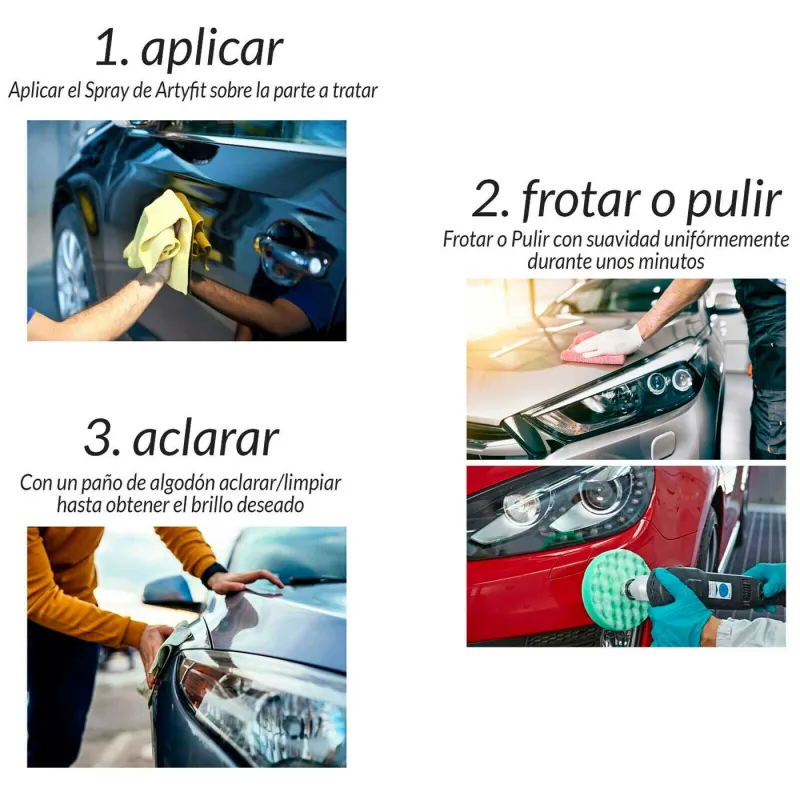 1. aplicar
Aplicar el Spray de Artyfit sobre la parte a tratar

2. frotar o pulir
Frotar o Pulir con suavidad unifórmemente durante unos minutos

3. aclarar
Con un paño de algodón aclarar/limpiar hasta obtener el brillo deseado