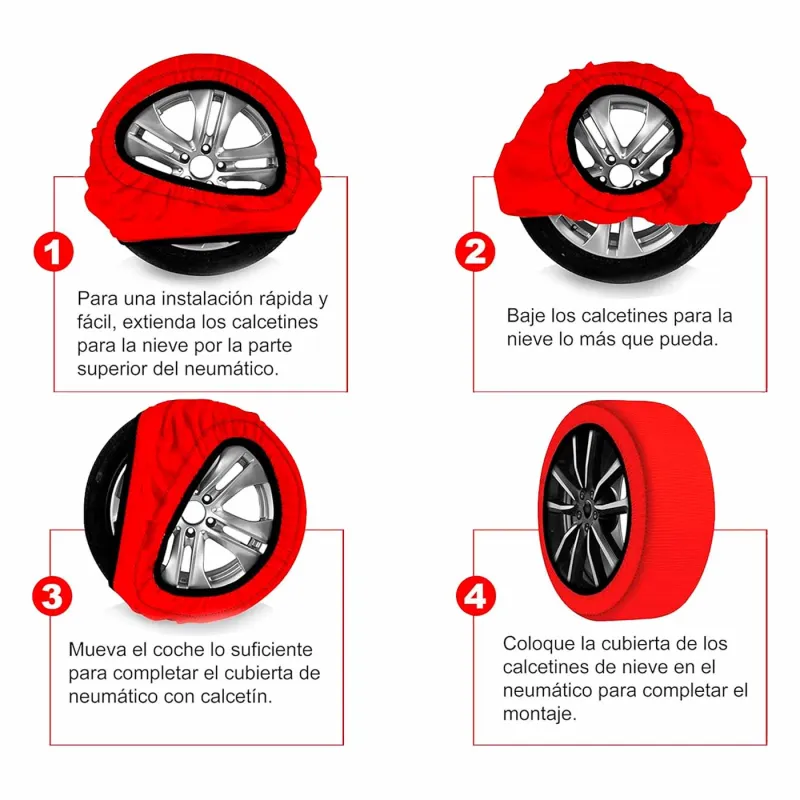 1

Para una instalación rápida y fácil, extienda los calcetines para la nieve por la parte superior del neumático.

2

Baje los calcetines para la nieve lo más que pueda.

3

Mueva el coche lo suficiente para completar el cubierta de neumático con calcetín.

4

Coloque la cubierta de los calcetines de nieve en el neumático para completar el montaje.